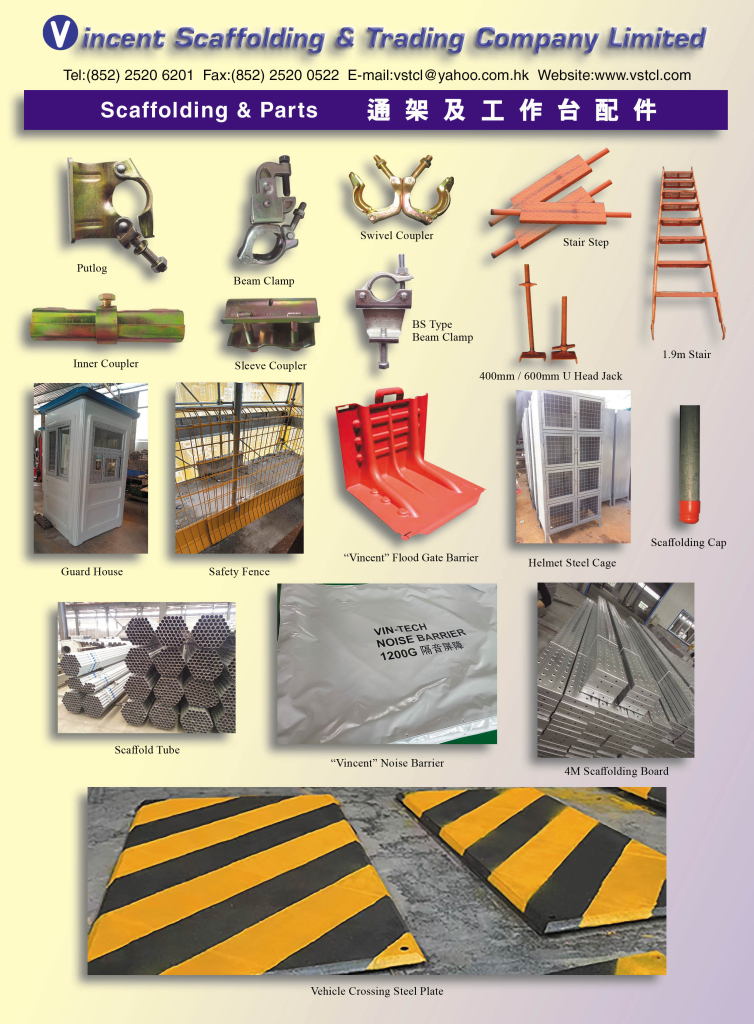 Vincent Scaffolding & Trading Company Limited

Tel:(852) 2520 6201 Fax:(852) 2520 0522 E-mail:vstcl@yahoo.com.hk Website:www.vstcl.com

Scaffolding & Parts 通架及工作台配件

Putlog

Beam Clamp

Swivel Coupler

Stair Step

Inner Coupler

Sleeve Coupler

BS Type Beam Clamp

400mm / 600mm U Head Jack

1.9m Stair

Guard House

Safety Fence

"Vincent" Flood Gate Barrier

Helmet Steel Cage

Scaffolding Cap

Scaffold Tube

VIN-TECH NOISE BARRIER 1200G 隔音屏障

"Vincent" Noise Barrier

4M Scaffolding Board

Vehicle Crossing Steel Plate