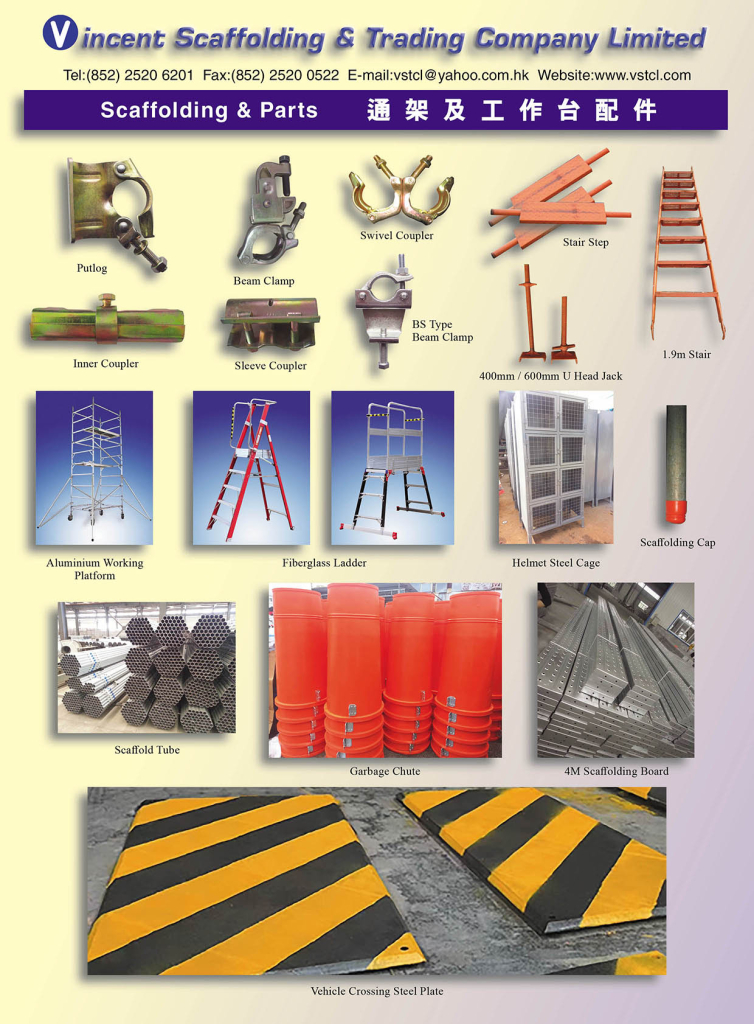 Vincent Scaffolding & Trading Company Limited

Tel:(852) 2520 6201 Fax:(852) 2520 0522 E-mail:vstcl@yahoo.com.hk Website:www.vstcl.com

Scaffolding & Parts 通架及工作台配件

Putlog

Beam Clamp

Swivel Coupler

Stair Step

Inner Coupler

Sleeve Coupler

BS Type Beam Clamp

400mm / 600mm U Head Jack

1.9m Stair

Aluminium Working Platform

Fiberglass Ladder

Helmet Steel Cage

Scaffolding Cap

Scaffold Tube

Garbage Chute

4M Scaffolding Board

Vehicle Crossing Steel Plate